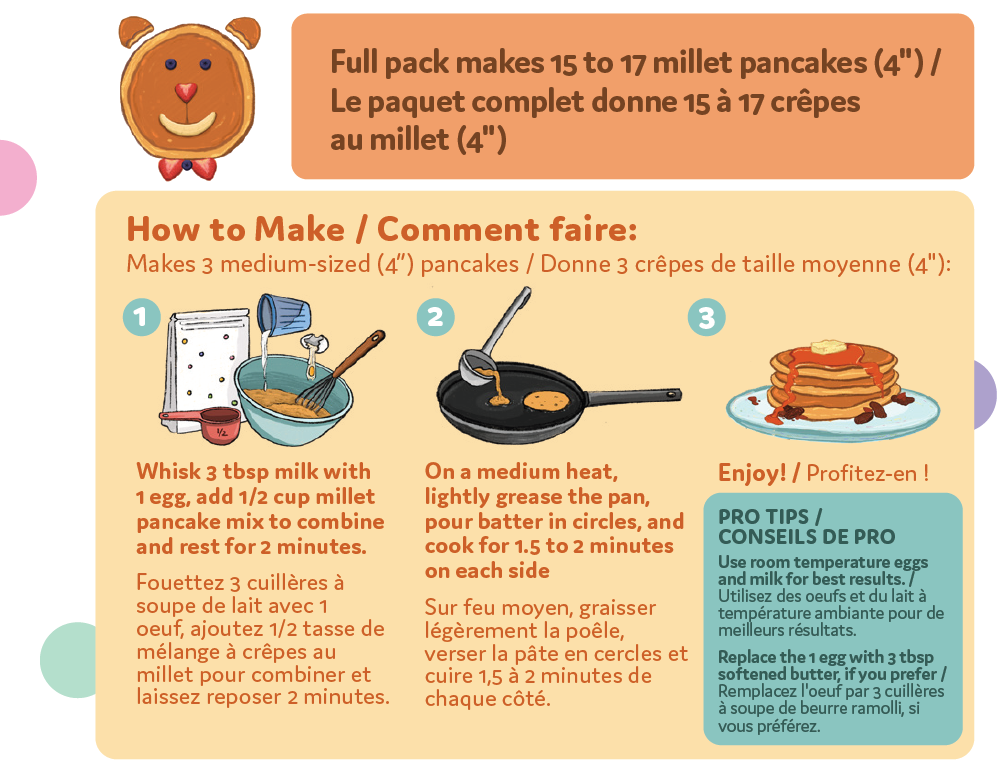 Full pack makes 15 to 17 millet pancakes (4") / Le paquet complet donne 15 à 17 crêpes au millet (4")

How to Make / Comment faire:
Makes 3 medium-sized (4") pancakes / Donne 3 crêpes de taille moyenne (4"):

1

1/2

Whisk 3 tbsp milk with 1 egg, add 1/2 cup millet pancake mix to combine and rest for 2 minutes.

Fouettez 3 cuillères à soupe de lait avec 1 oeuf, ajoutez 1/2 tasse de mélange à crêpes au millet pour combiner et laissez reposer 2 minutes.

2

On a medium heat, lightly grease the pan, pour batter in circles, and cook for 1.5 to 2 minutes on each side

Sur feu moyen, graisser légèrement la poêle, verser la pâte en cercles et cuire 1,5 à 2 minutes de chaque côté.

3

Enjoy! / Profitez-en !

PRO TIPS / CONSEILS DE PRO
Use room temperature eggs and milk for best results. / Utilisez des oeufs et du lait à température ambiante pour de meilleurs résultats.

Replace the 1 egg with 3 tbsp softened butter, if you prefer / Remplacez l'oeuf par 3 cuillères à soupe de beurre ramolli, si vous préférez.